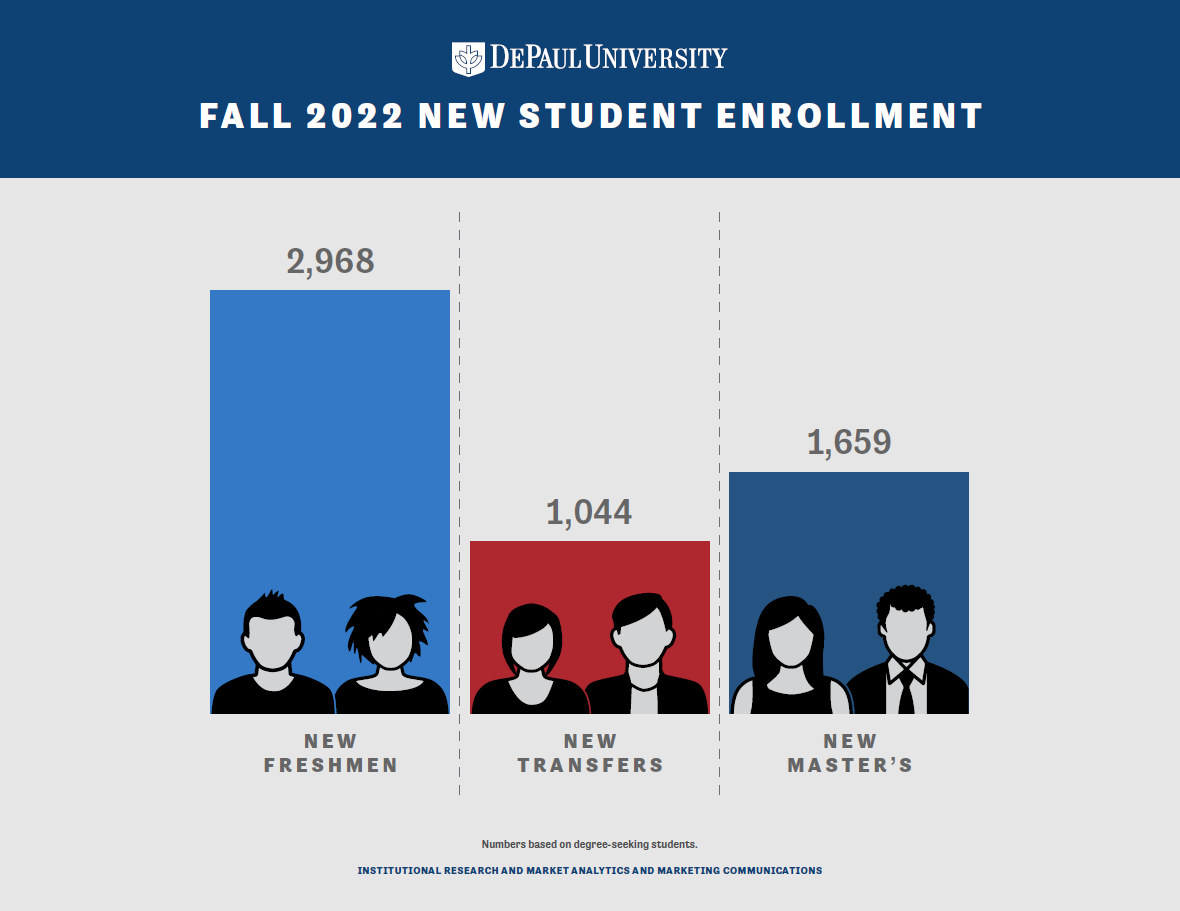 DEPAUL UNIVERSITY

FALL 2022 NEW STUDENT ENROLLMENT

2,968

NEW FRESHMEN

1,044

NEW TRANSFERS

1,659

NEW MASTER'S

Numbers based on degree-seeking students.

INSTITUTIONAL RESEARCH AND MARKET ANALYTICS AND MARKETING COMMUNICATIONS